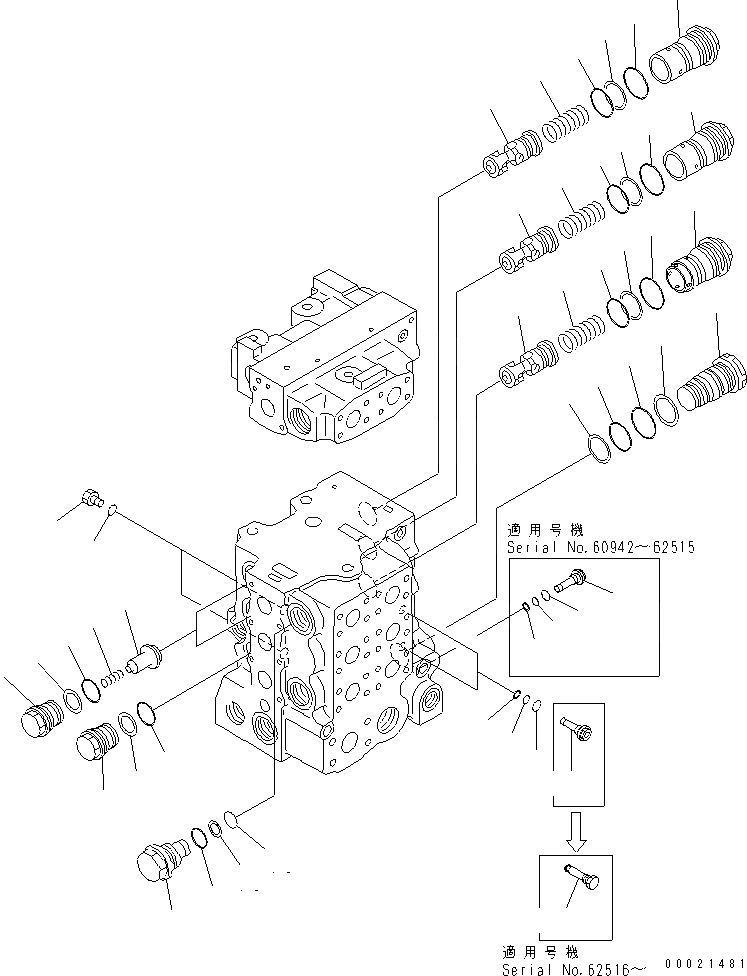 適用号機
Serial No.60942～62515

適用号機
Serial No.62516～

00021481