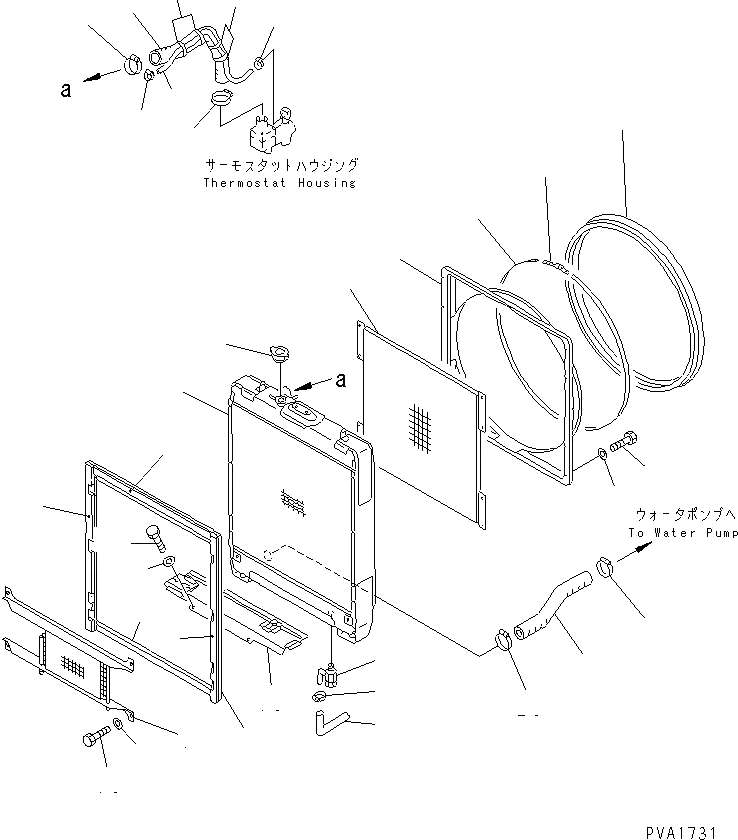 a

サーモスタットハウジング
Thermostat Housing

a

ウォータポンプへ
To Water Pump

PVA1731