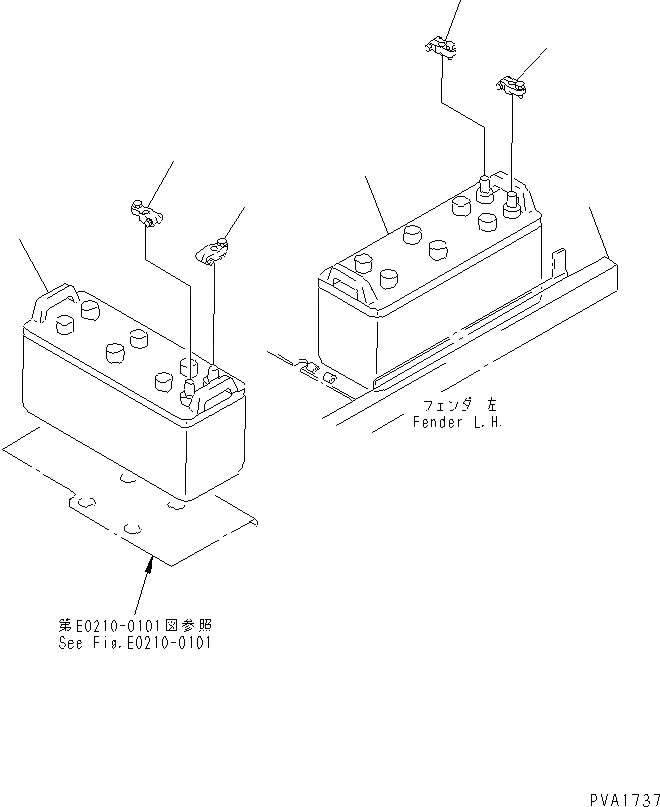 フェンダ 左
Fender L.H.

第E0210-0101図参照
See Fig.E0210-0101

PVA1737