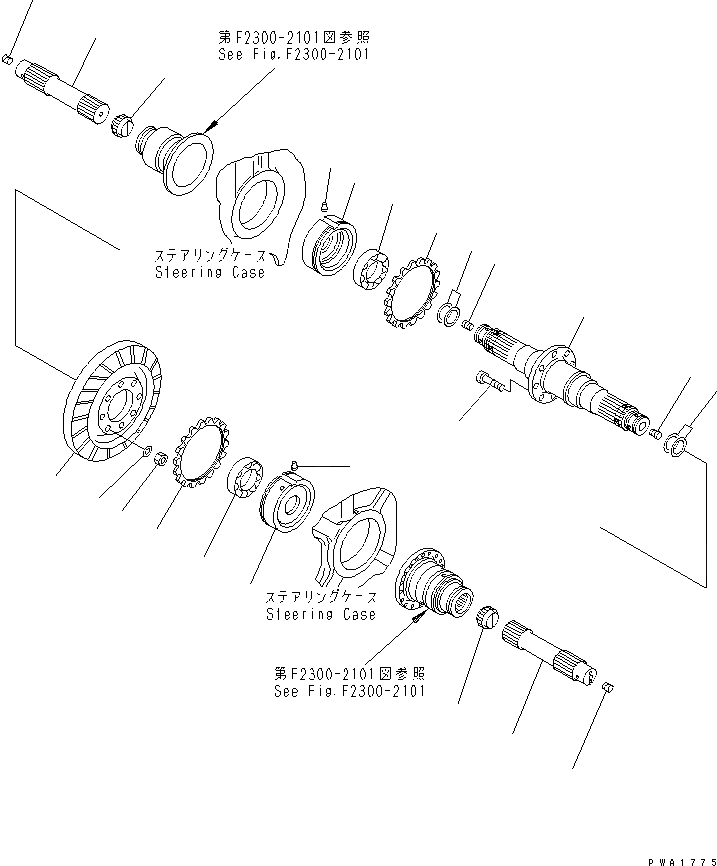 第F2300-2101図参照
See Fig.F2300-2101

ステアリングケース
Steering Case

ステアリングケース
Steering Case

第F2300-2101図参照
See Fig.F2300-2101

PWA1775