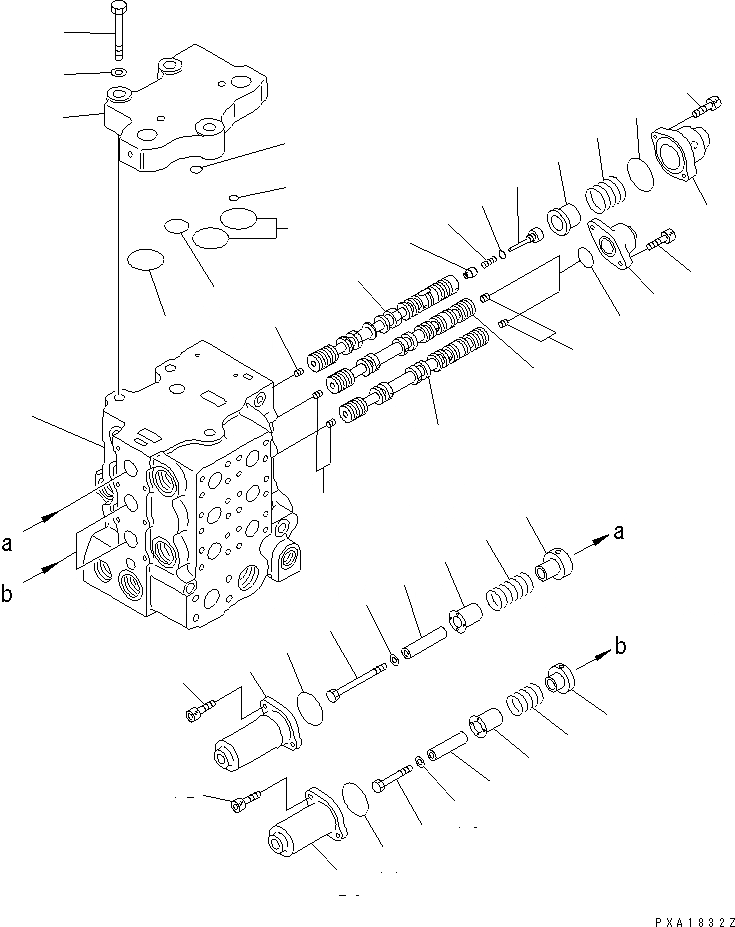 a
b
a
b
PXA1832Z