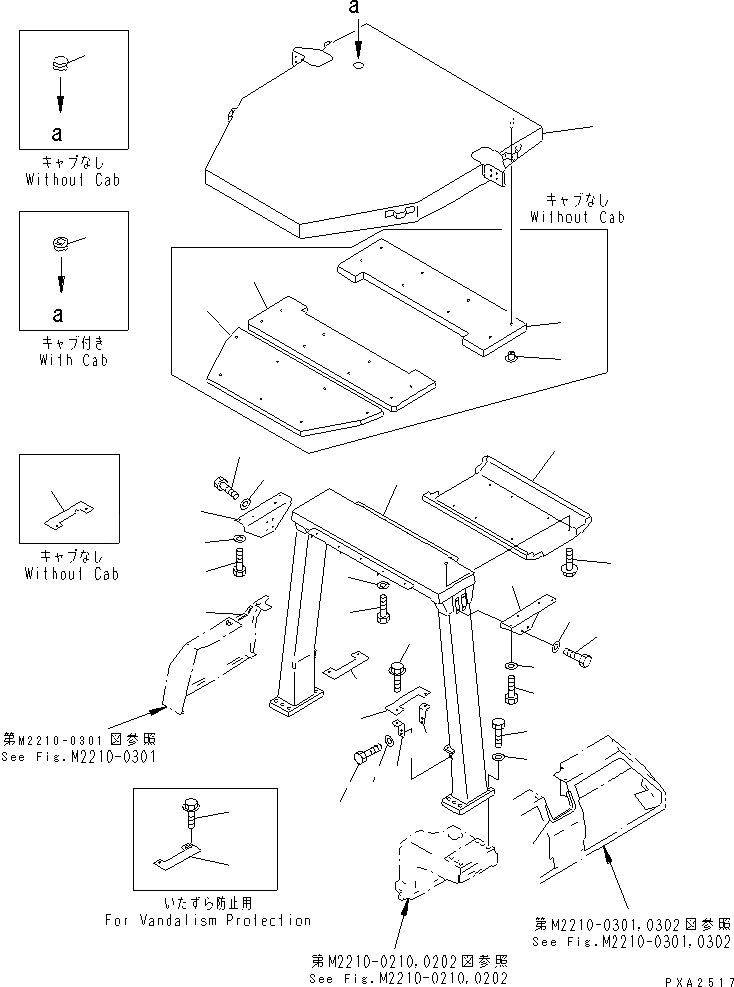 a

a
キャブなし
Without Cab

a
キャブ付き
With Cab

キャブなし
Without Cab

キャブなし
Without Cab

第M2210-0301図参照
See Fig.M2210-0301

いたずら防止用
For Vandalism Protection

第M2210-0210,0202図参照
See Fig.M2210-0210,0202

第M2210-0301,0302図参照
See Fig.M2210-0301,0302

PXA2517