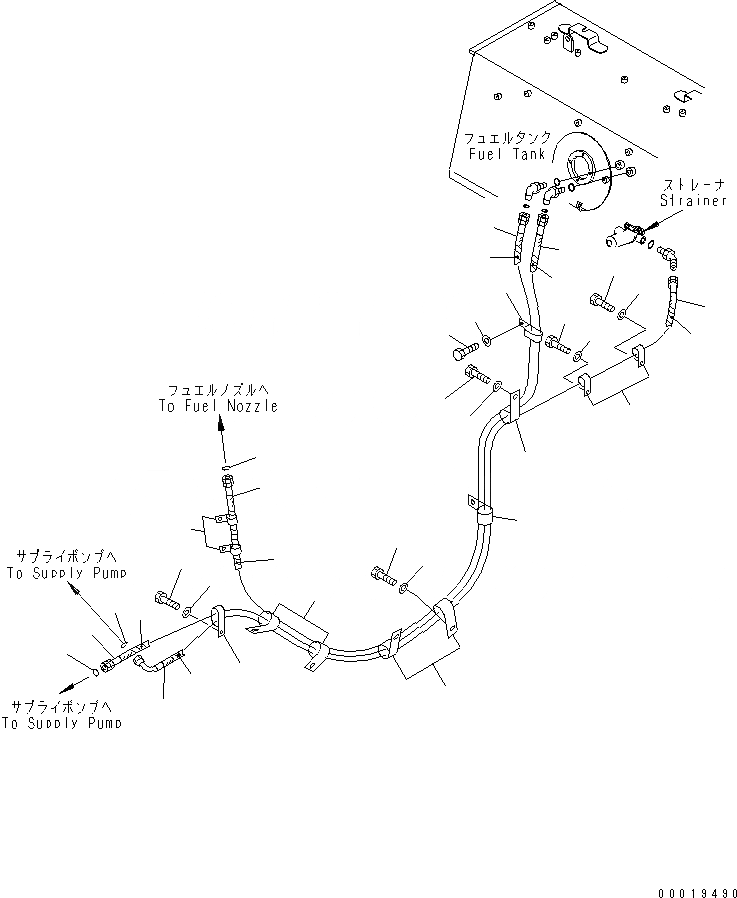 フュエルタンク
Fuel Tank

ストレーナ
Strainer

フュエルノズルへ
To Fuel Nozzle

サプライポンプへ
To Supply Pump

サプライポンプへ
To Supply Pump

00019490