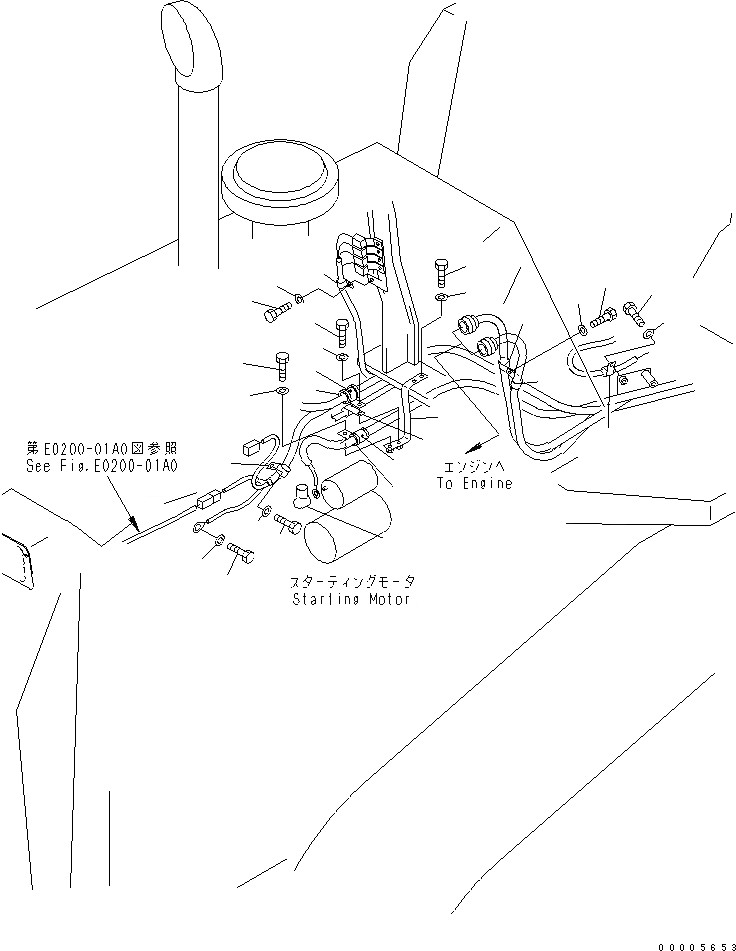 第E0200-01A0図参照
See Fig.E0200-01A0

エンジンへ
To Engine

スターティングモータ
Starting Motor

00005653