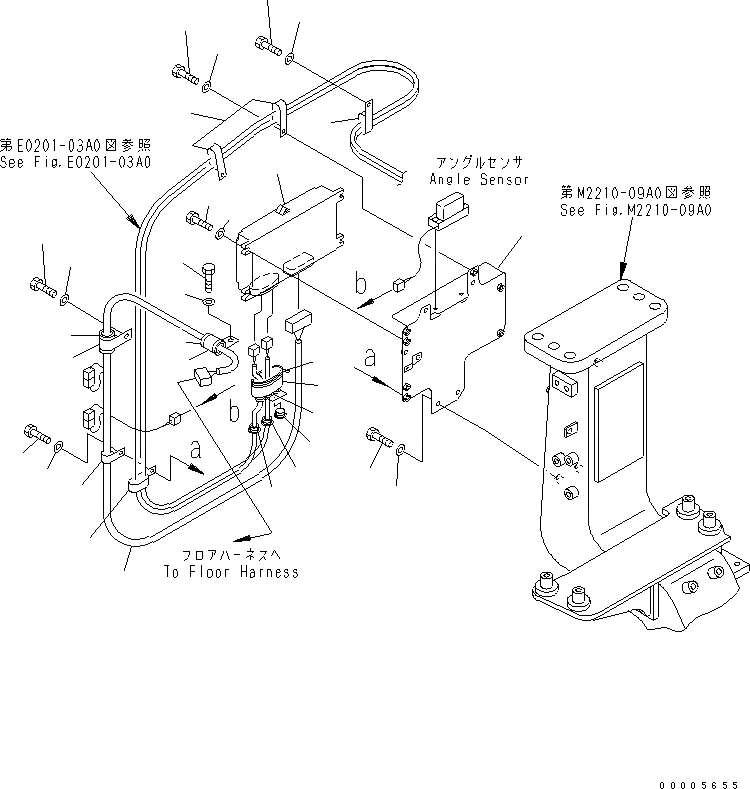 第E0201-03A0図参照
See Fig.E0201-03A0

アングルセンサ
Angle Sensor

第M2210-09A0図参照
See Fig.M2210-09A0

b

a

b

a

フロアハーネスへ
To Floor Harness

00005655