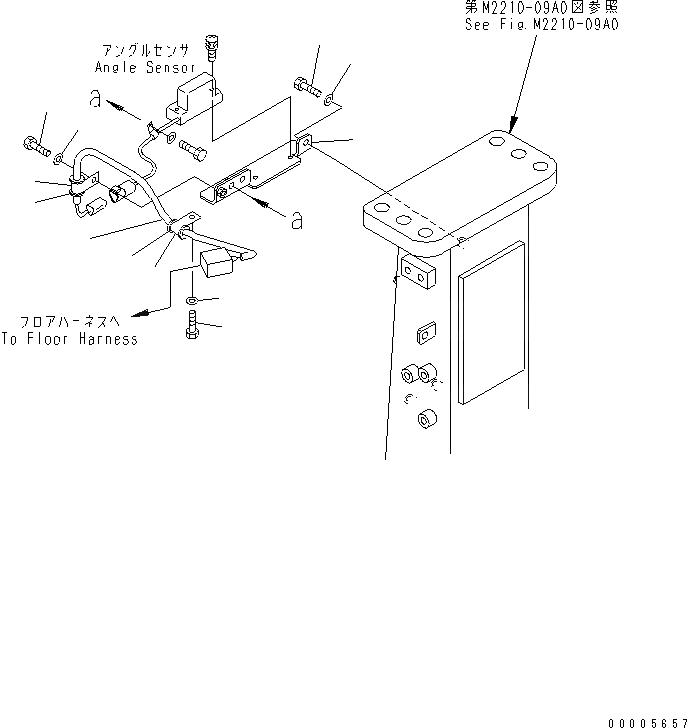 第M2210-09A0図参照
See Fig.M2210-09A0

アングルセンサ
Angle Sensor

a

a

フロアハーネスへ
To Floor Harness

00005657