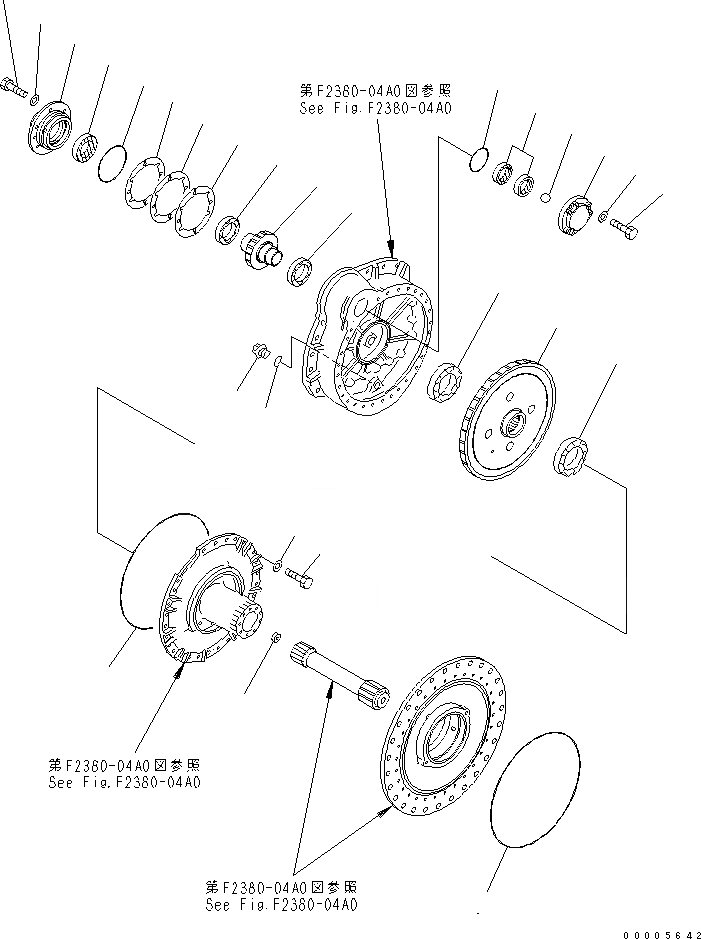 第F2380-04A0図参照
See Fig.F2380-04A0

第F2380-04A0図参照
See Fig.F2380-04A0

第F2380-04A0図参照
See Fig.F2380-04A0

00005642