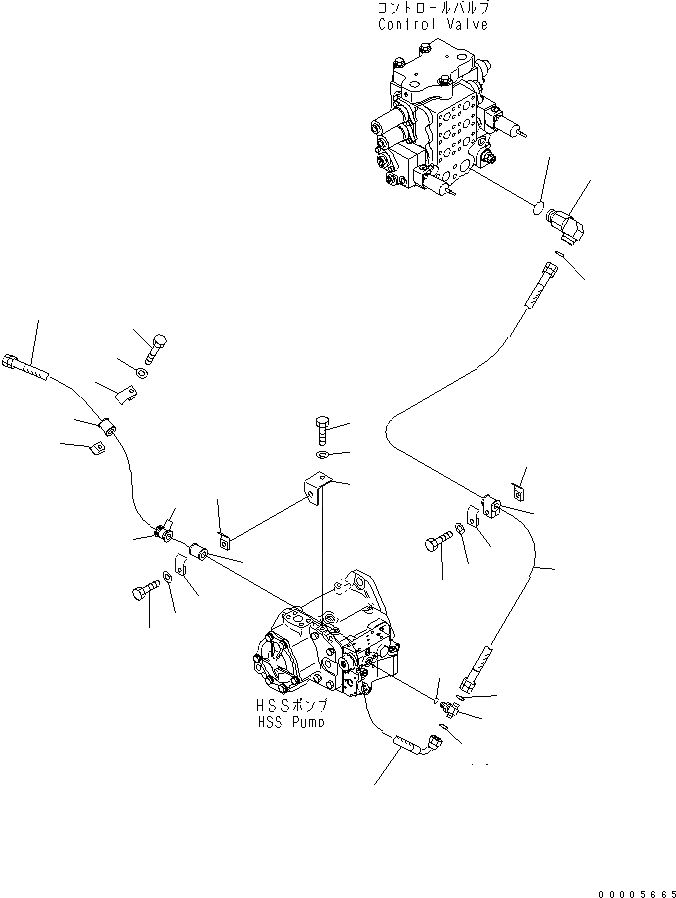 コントロールバルブ
Control Valve

HSSポンプ
HSS Pump

00005665