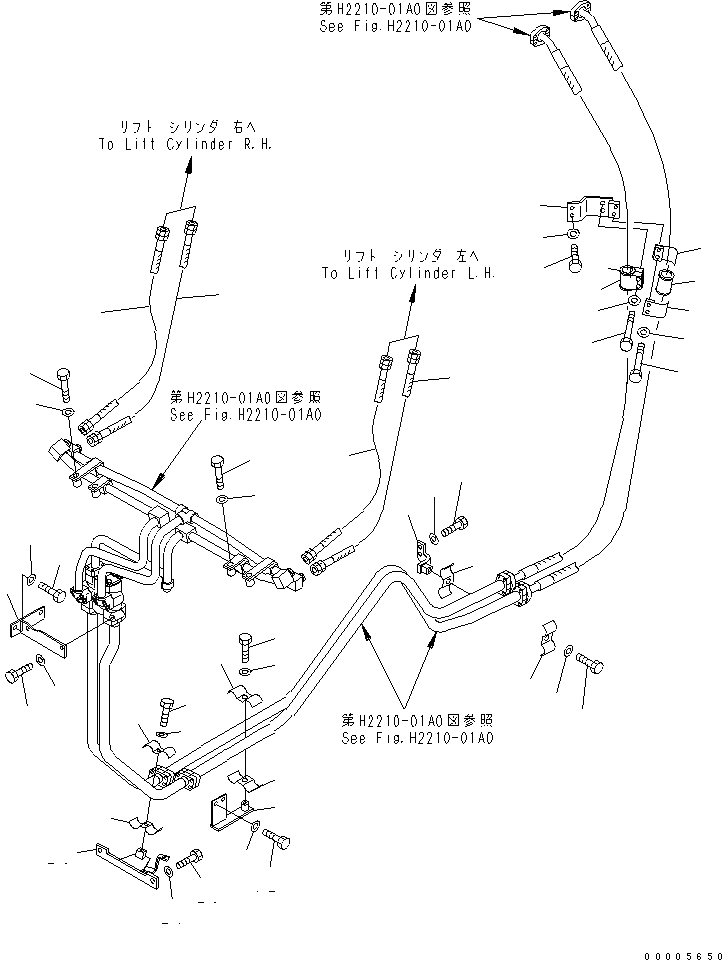 第H2210-01A0図参照
See Fig.H2210-01A0

リフト シリンダ 右へ
To Lift Cylinder R.H.

リフト シリンダ 左へ
To Lift Cylinder L.H.

第H2210-01A0図参照
See Fig.H2210-01A0

第H2210-01A0図参照
See Fig.H2210-01A0

00005650