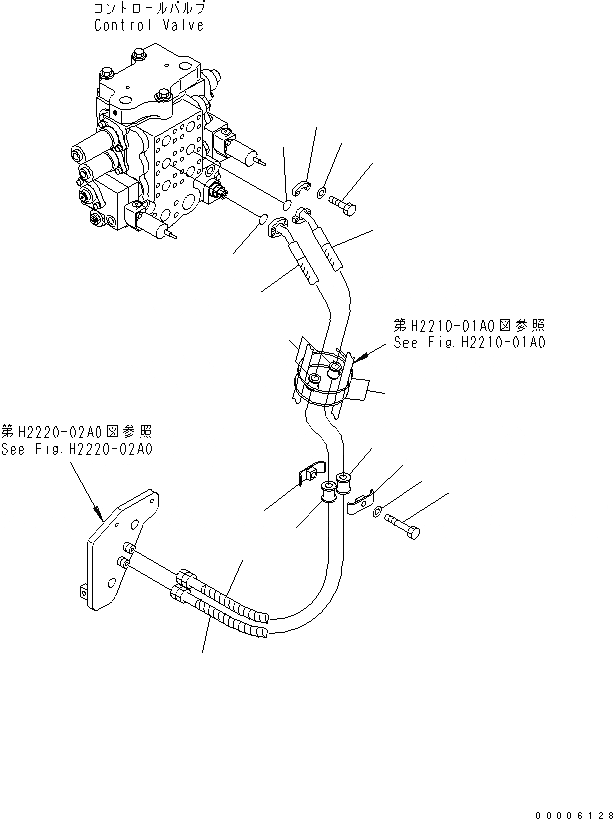 コントロールバルブ
Control Valve

第H2210-01A0図参照
See Fig.H2210-01A0

第H2220-02A0図参照
See Fig.H2220-02A0

00006128