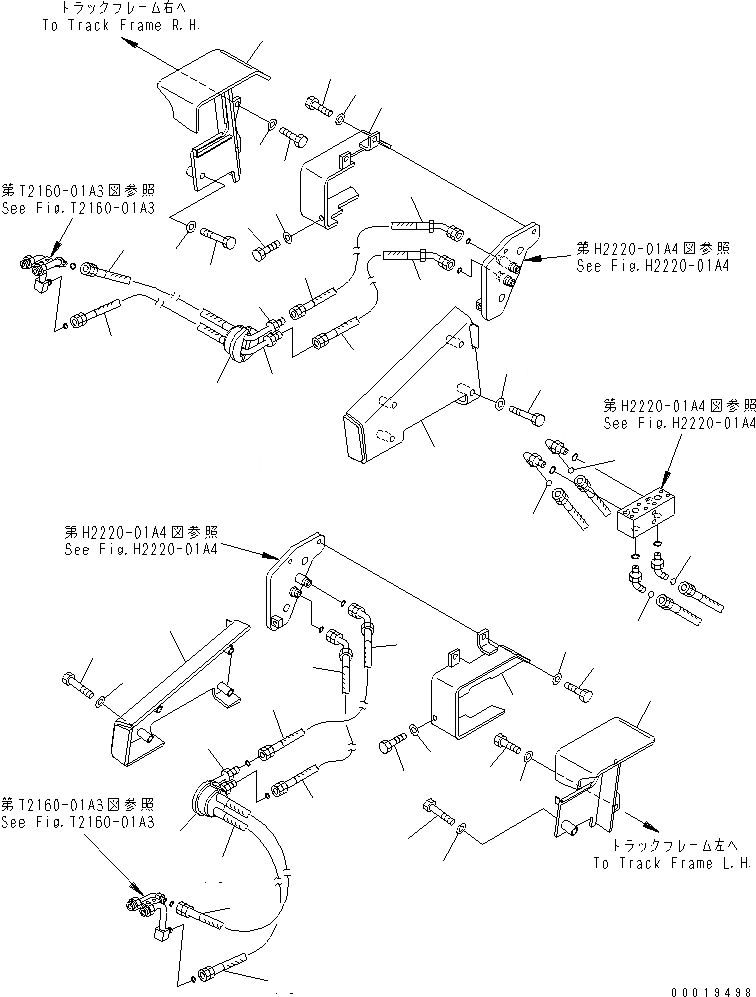 トラックフレーム右へ
To Track Frame R.H.

第T2160-01A3図参照
See Fig.T2160-01A3

第H2220-01A4図参照
See Fig.H2220-01A4

第H2220-01A4図参照
See Fig.H2220-01A4

第H2220-01A4図参照
See Fig.H2220-01A4

第T2160-01A3図参照
See Fig.T2160-01A3

トラックフレーム左へ
To Track Frame L.H.

00019498