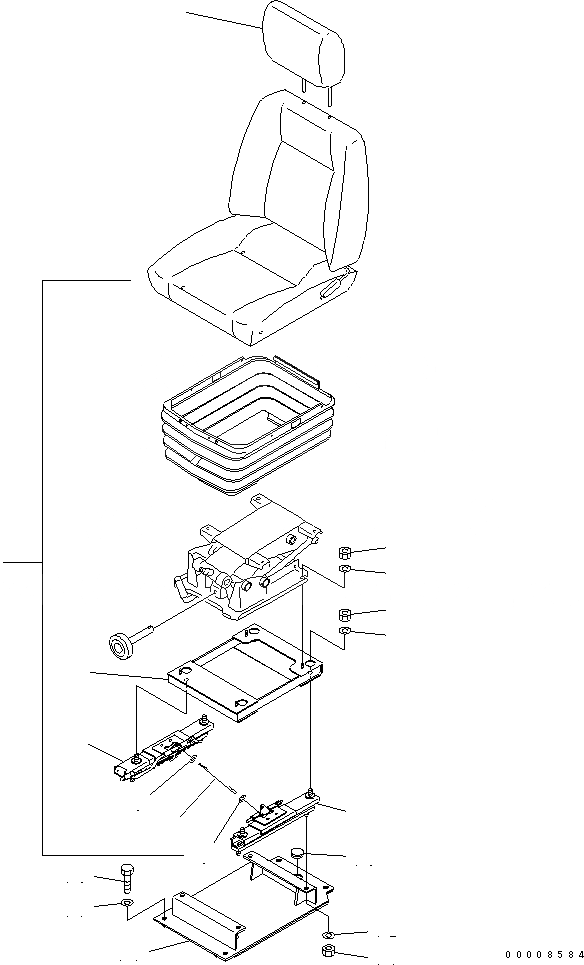 00008584