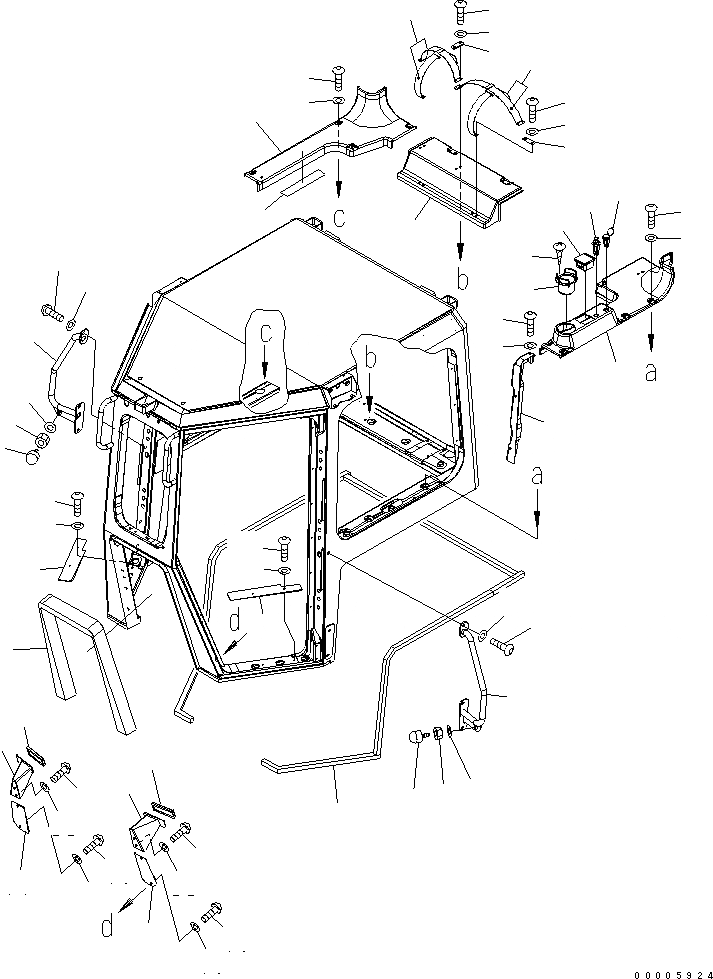 c
b
a
c
b
a
d
d
00005924