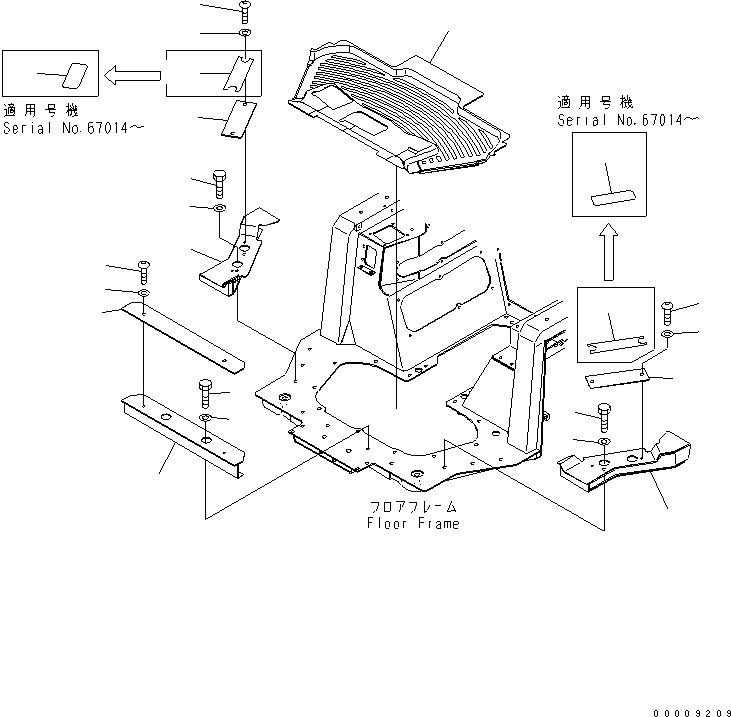 適用号機
Serial No.67014～

適用号機
Serial No.67014～

フロアフレーム
Floor Frame

00009209