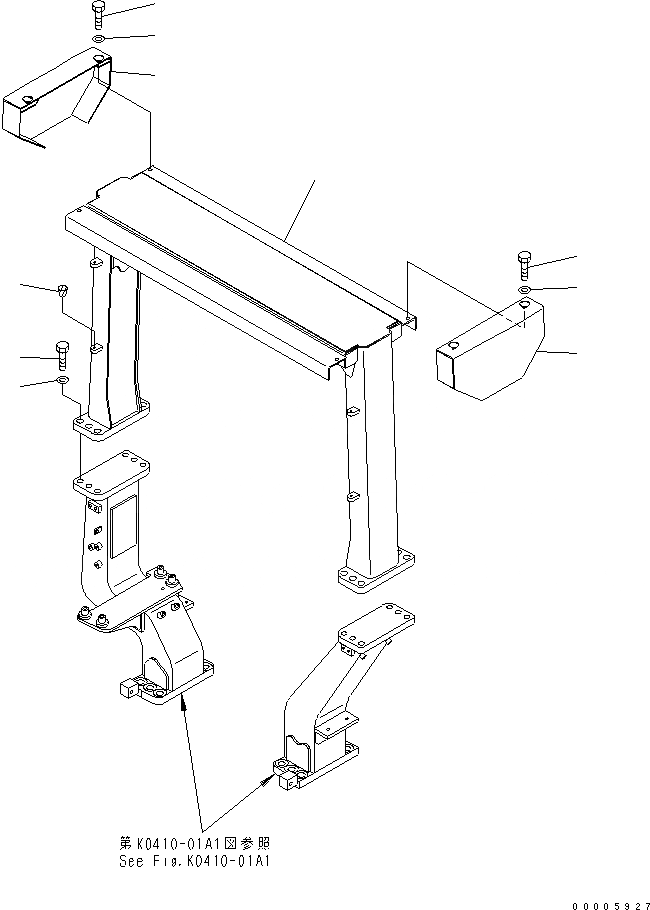 第K0410-01A1図参照
See Fig.K0410-01A1

00005927