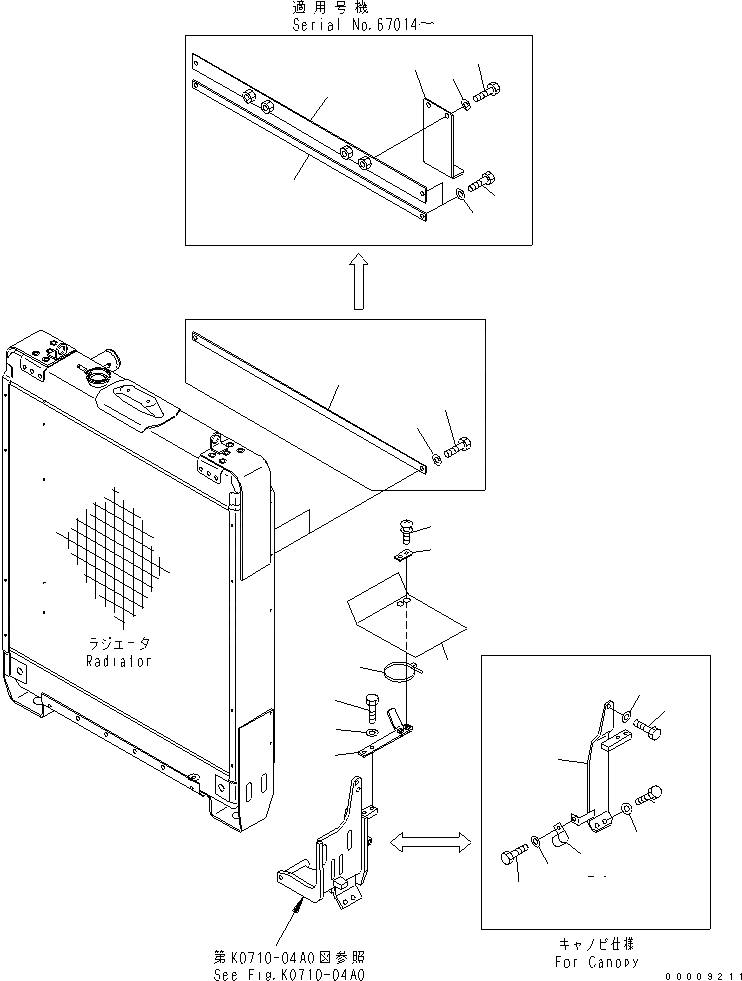 適用号機
Serial No.67014～

ラジエータ
Radiator

第K0710-04A0図参照
See Fig.K0710-04A0

キャノピ仕様
For Canopy

00009211