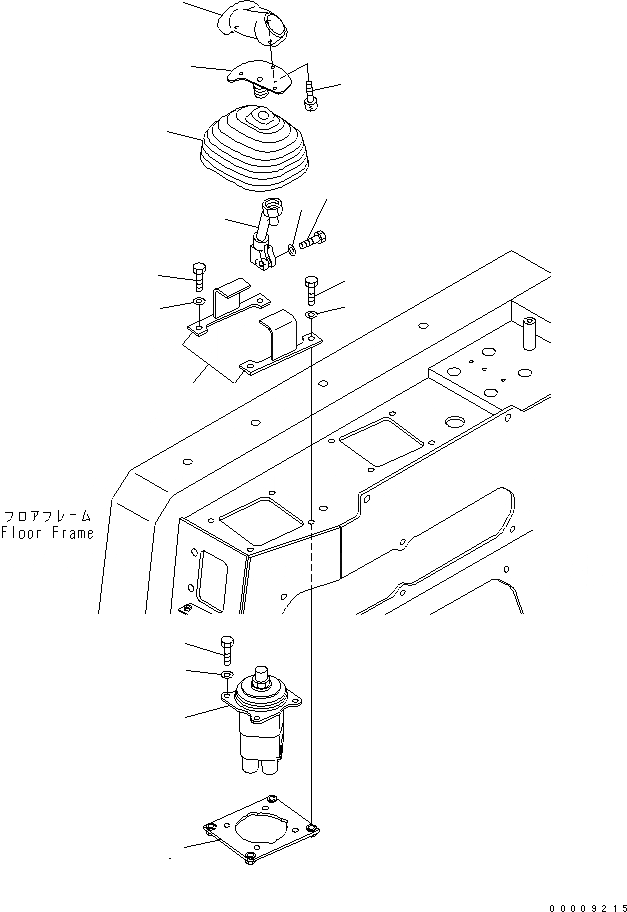 フロアフレーム
Floor Frame

00009215