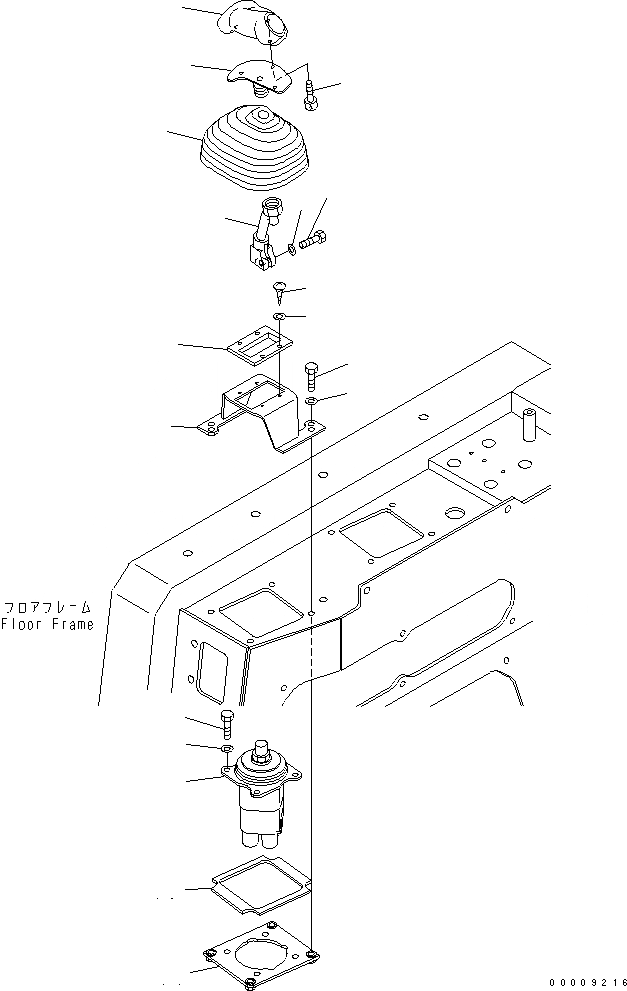 フロアフレーム
Floor Frame

00009216