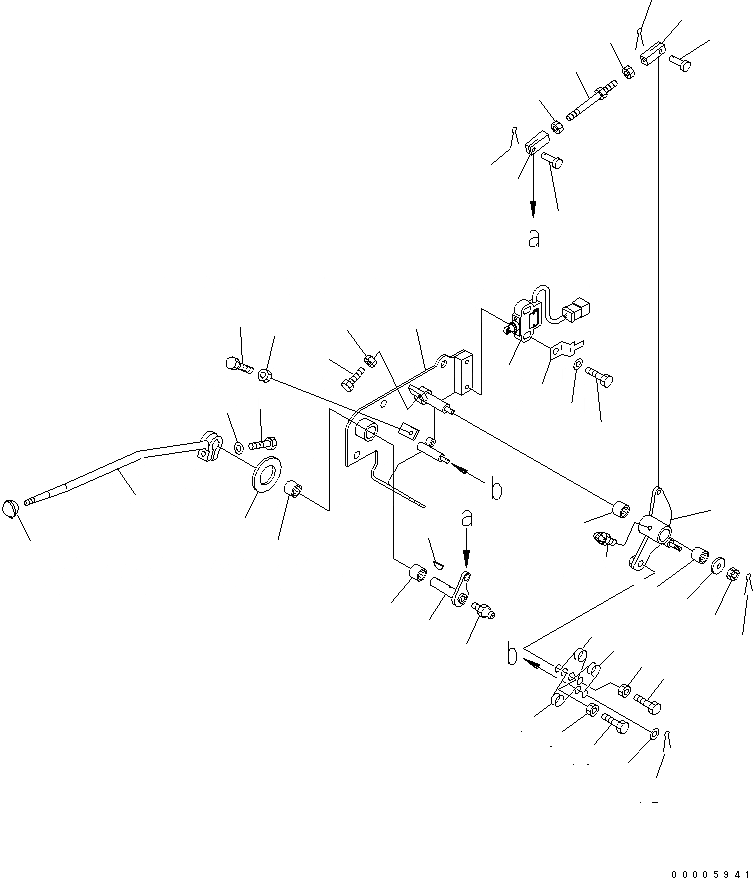 a

b

a

b

00005941