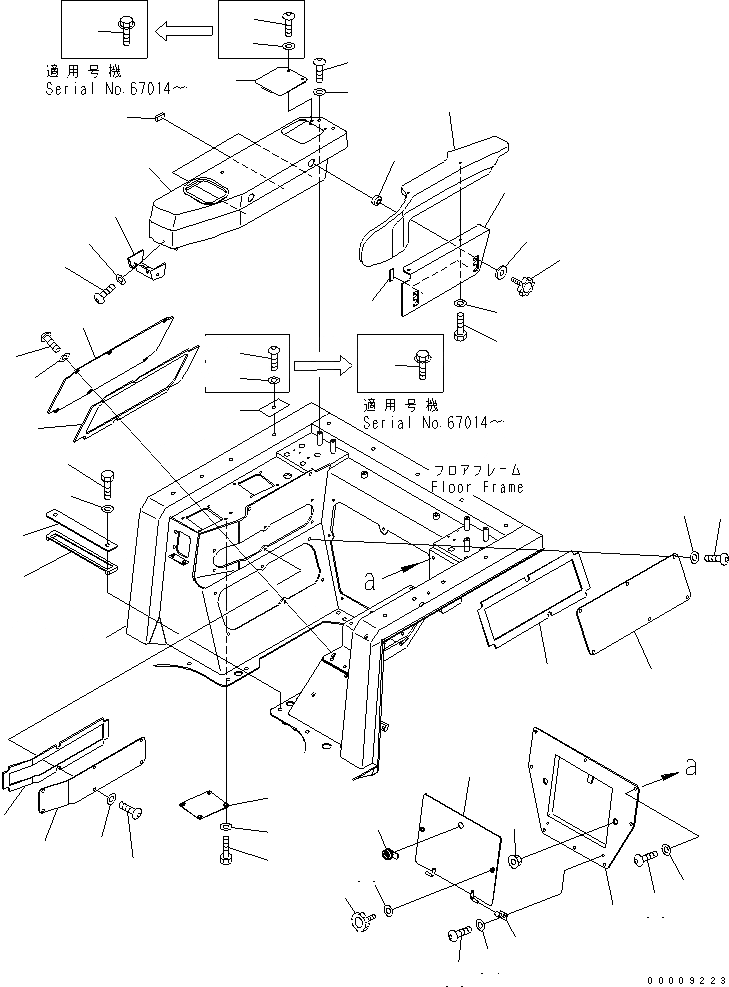 適用号機
Serial No.67014～

適用号機
Serial No.67014～

フロアフレーム
Floor Frame

a

a

00009223