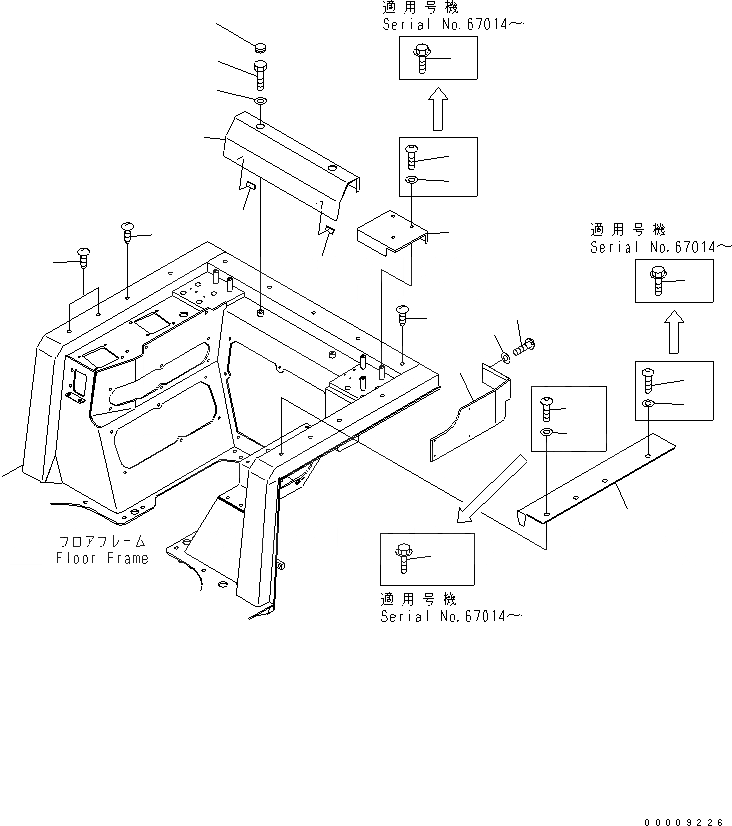 適用号機
Serial No.67014～

適用号機
Serial No.67014～

フロアフレーム
Floor Frame

適用号機
Serial No.67014～

00009226