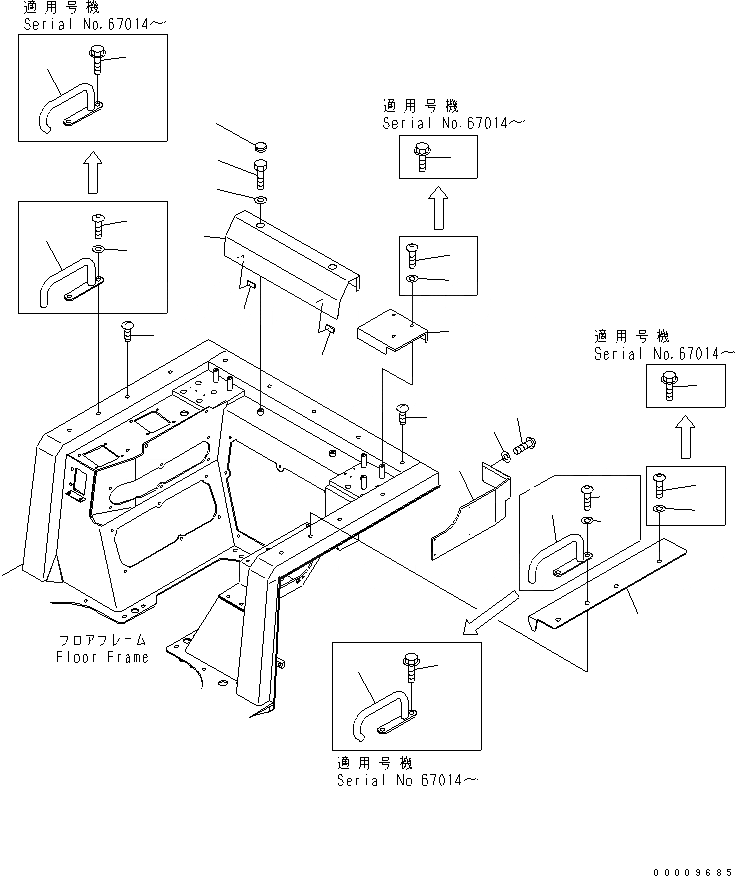 適用号機
Serial No.67014～

適用号機
Serial No.67014～

適用号機
Serial No.67014～

フロアフレーム
Floor Frame

適用号機
Serial No 67014～

00009685