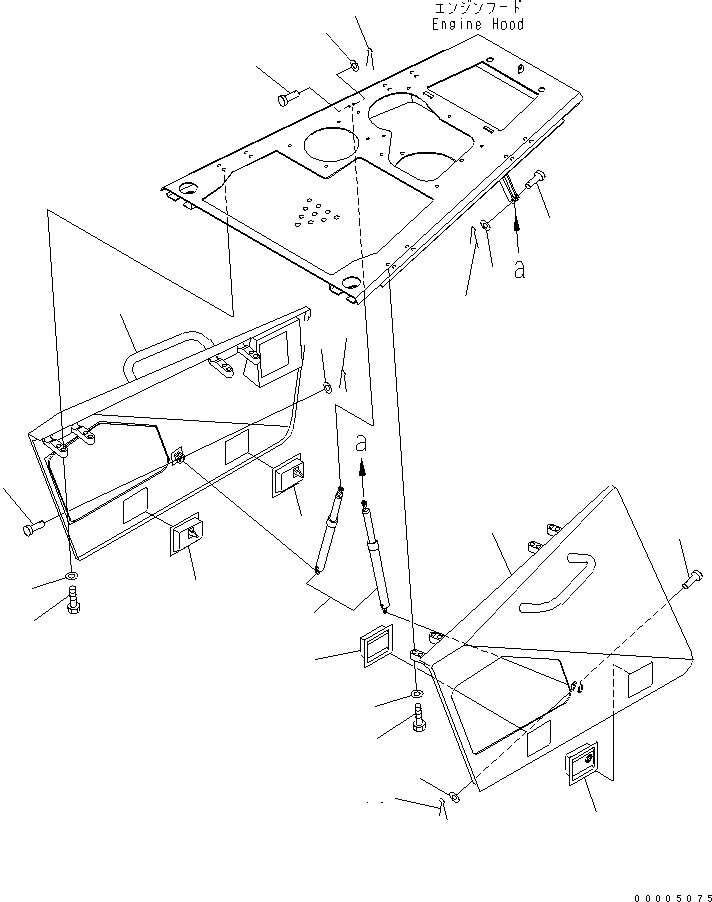 エンジンフード
Engine Hood

a

a

00005075