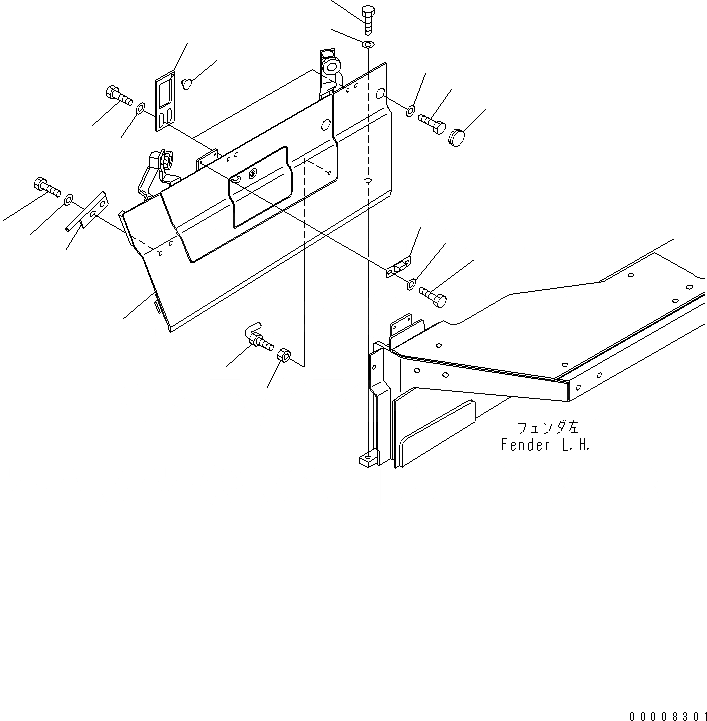 フェンダ左
Fender L.H.

00008301