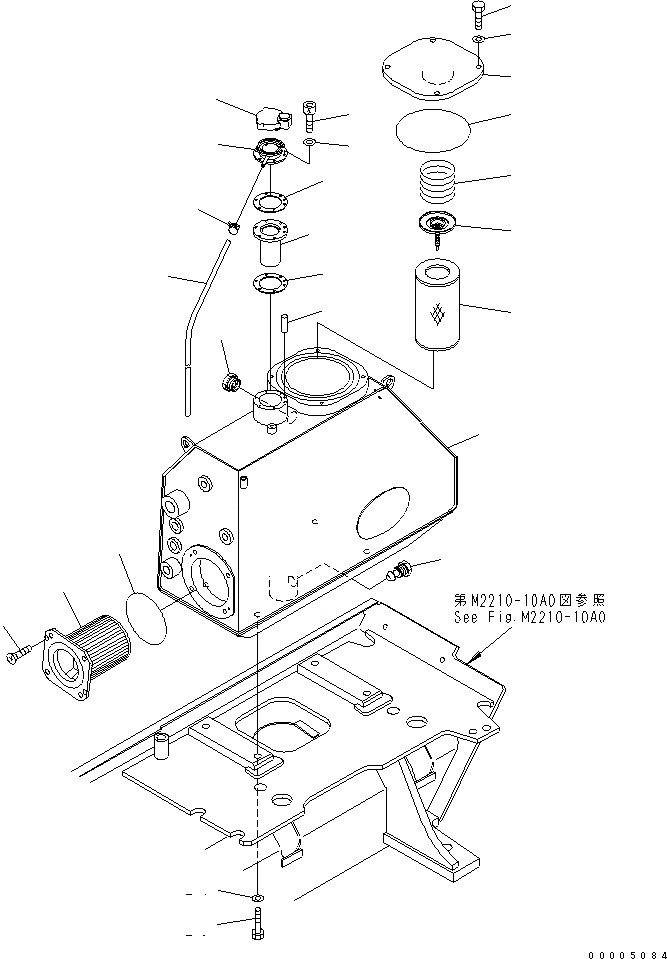 第M2210-10A0図参照
See Fig.M2210-10A0

00005084