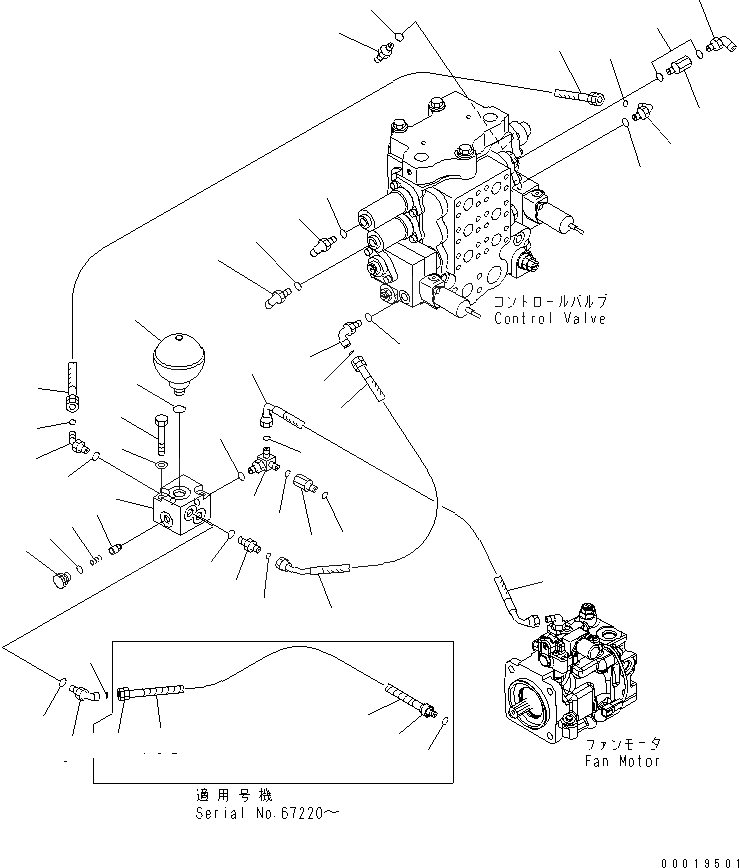 コントロールバルブ
Control Valve

ファンモータ
Fan Motor

適用号機
Serial No.67220～

00019501