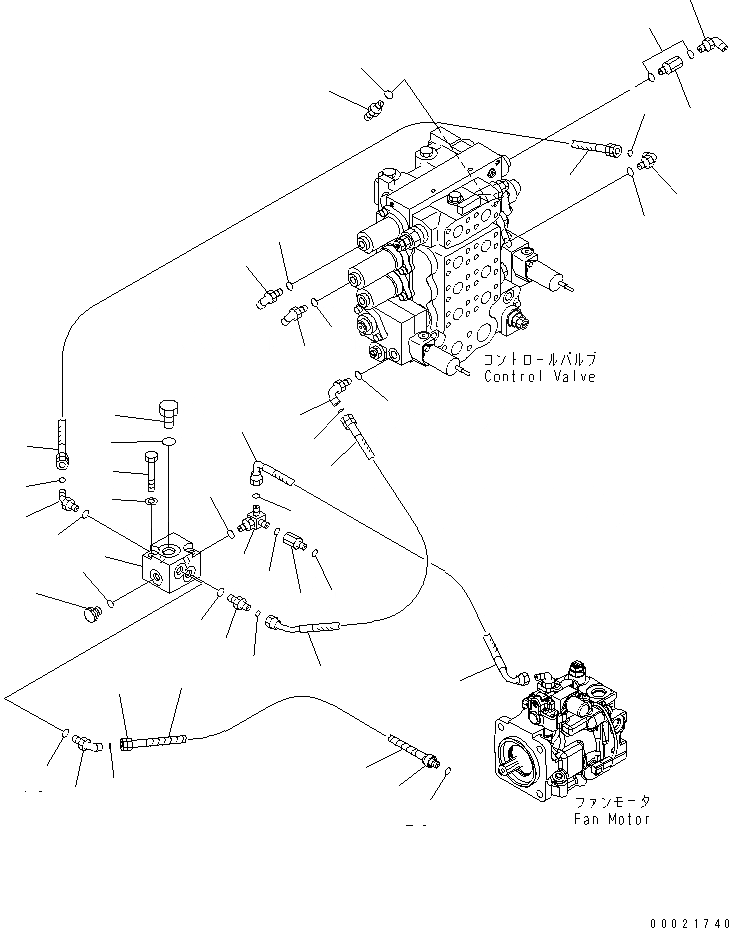 コントロールバルブ
Control Valve

ファンモータ
Fan Motor

00021740