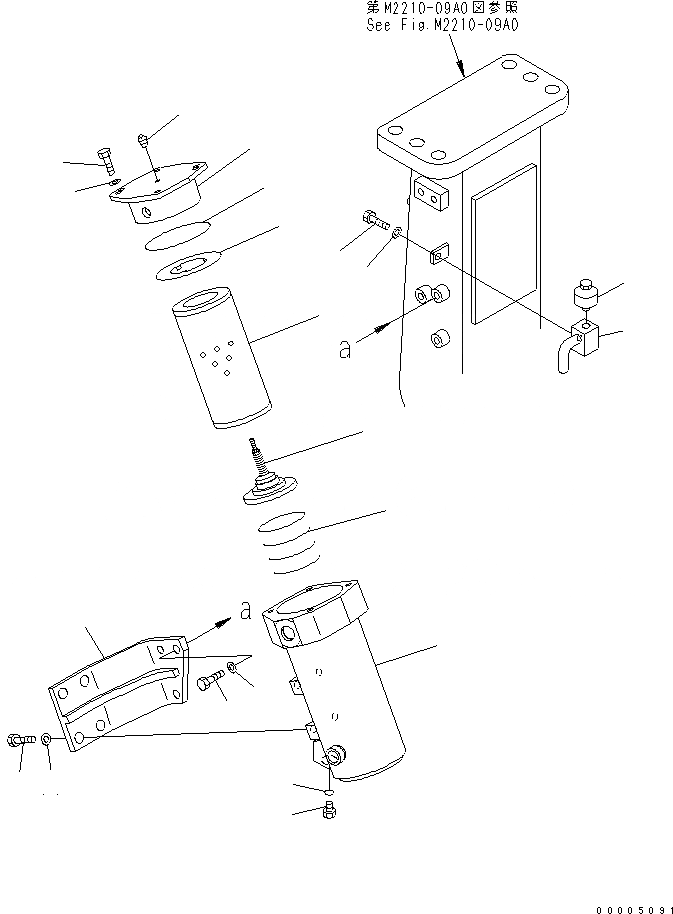 第M2210-09A0図参照
See Fig.M2210-09A0

a

a

00005091