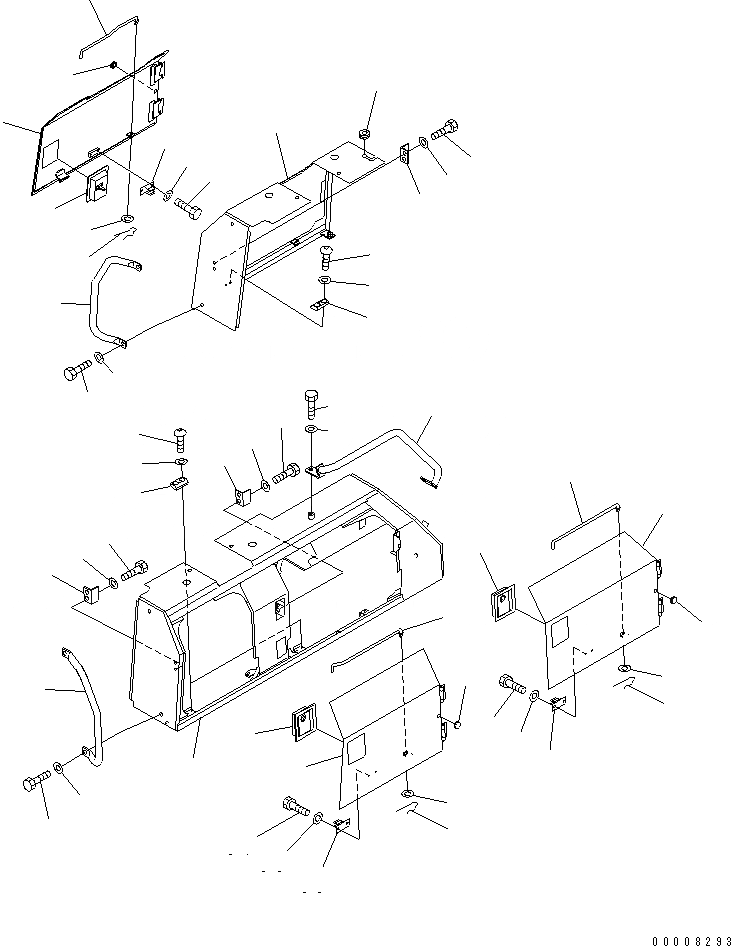 00008293