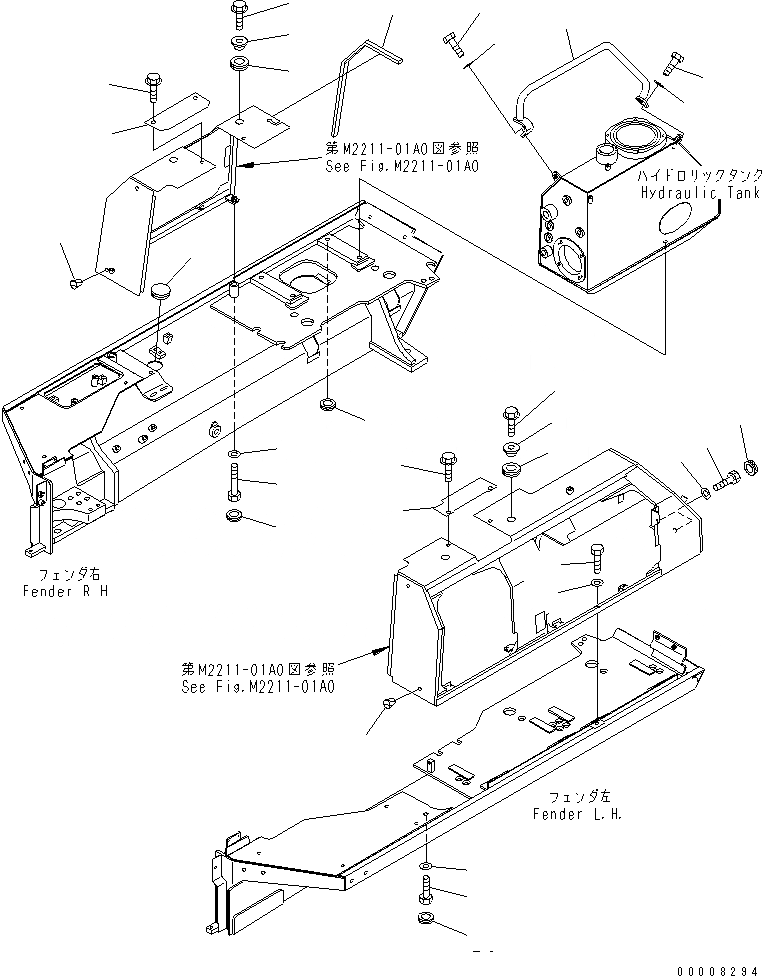 第M2211-01A0図参照
See Fig.M2211-01A0

ハイドロリックタンク
Hydraulic Tank

フェンダ右
Fender R H

第M2211-01A0図参照
See Fig.M2211-01A0

フェンダ左
Fender L.H.

00008294