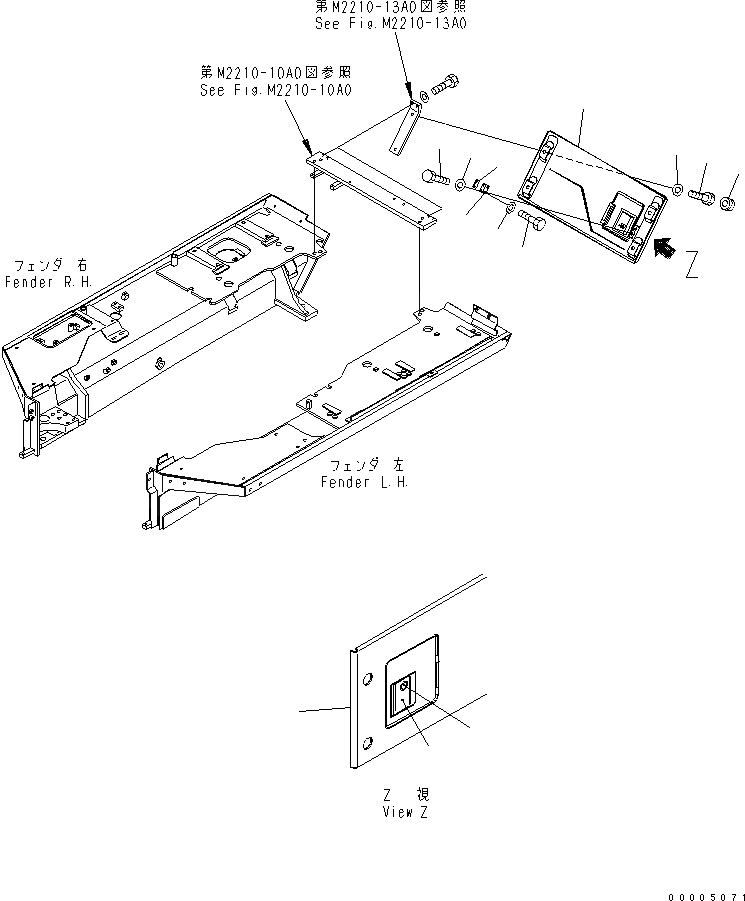 第M2210-13A0図参照
See Fig.M2210-13A0

第M2210-10A0図参照
See Fig.M2210-10A0

フェンダ 右
Fender R.H.

Z

フェンダ 左
Fender L.H.

Z 視
View Z

00005071