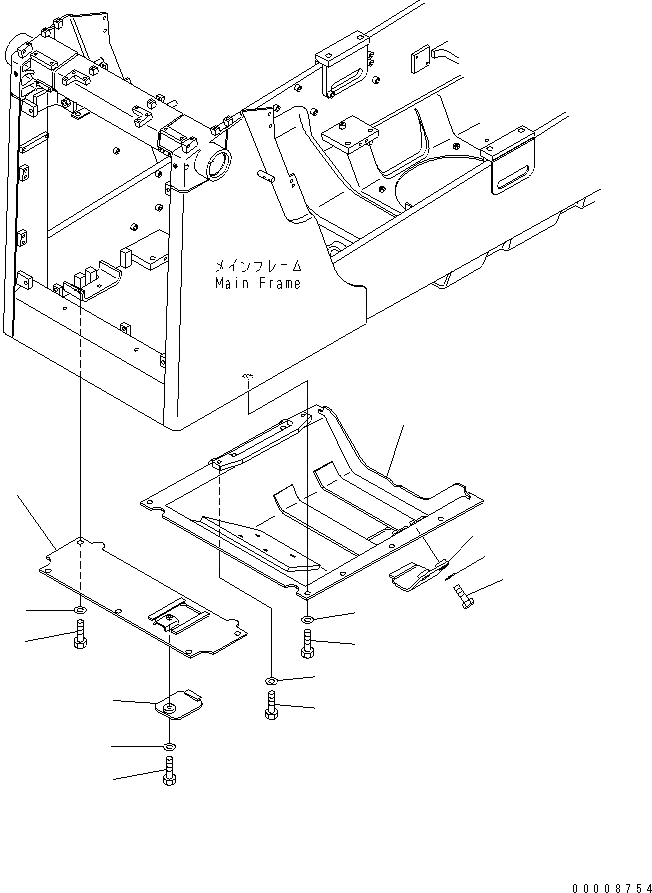 メインフレーム
Main Frame

00008754