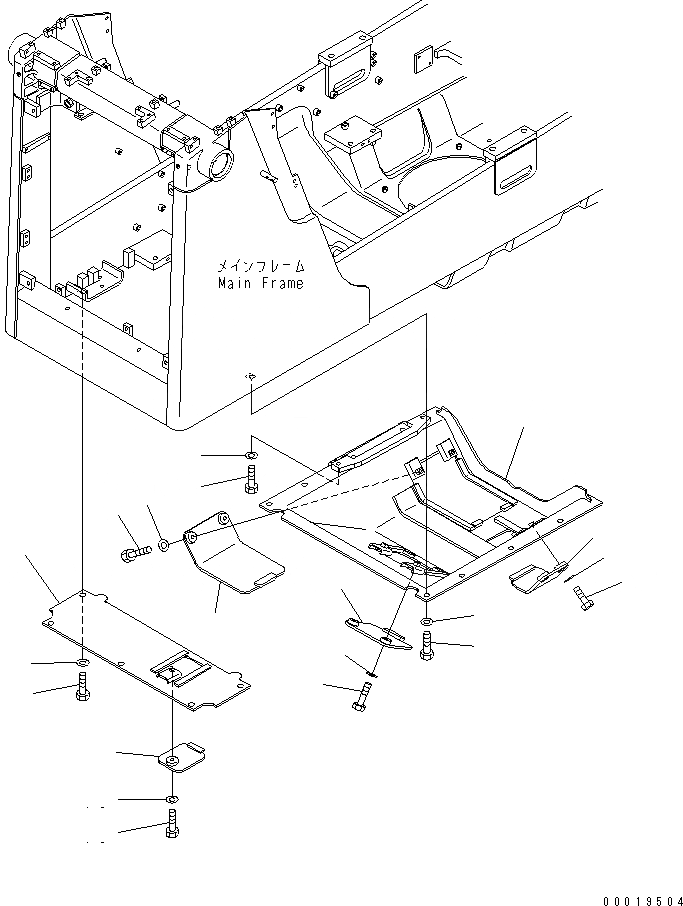 メインフレーム
Main Frame

00019504