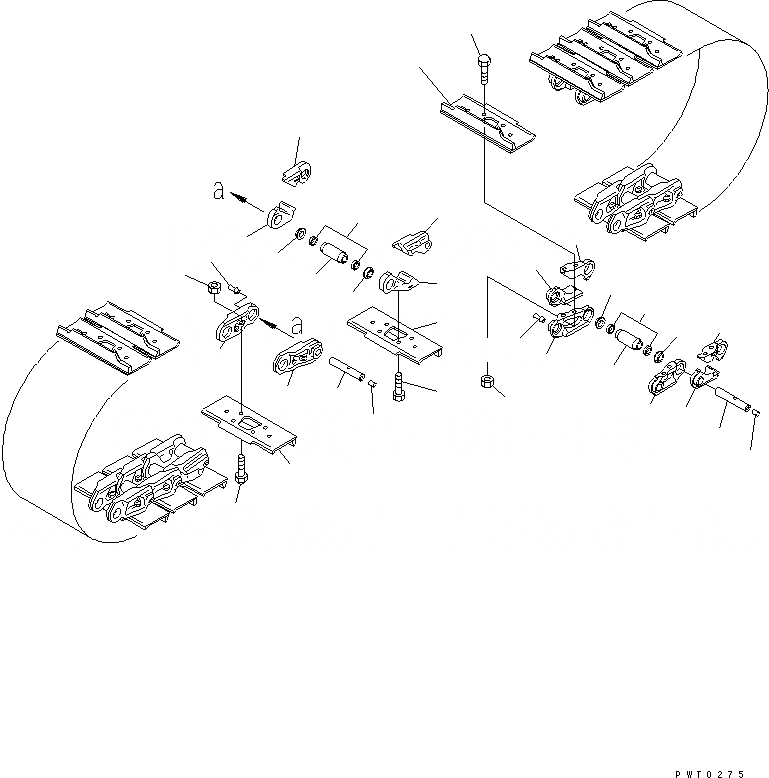 a
a
PWT0275