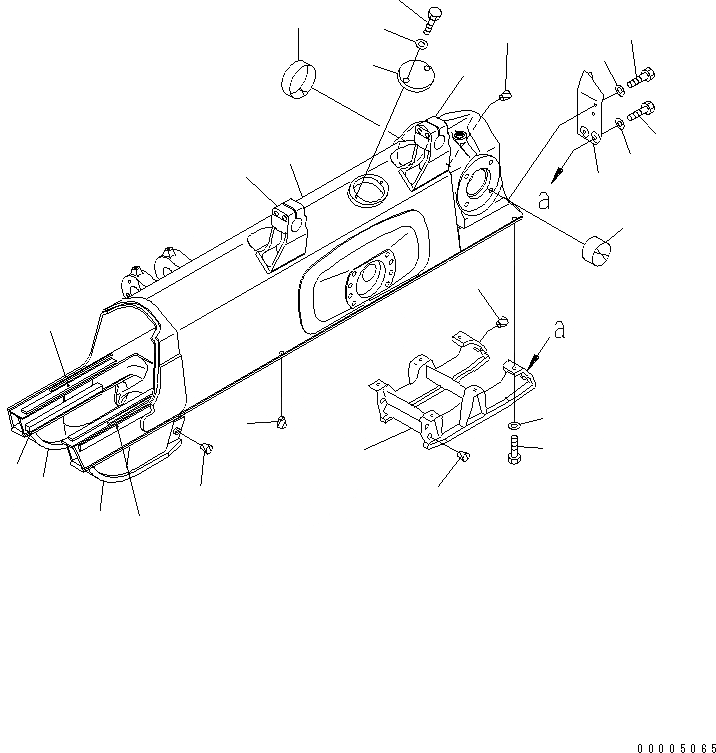 a

a

00005065