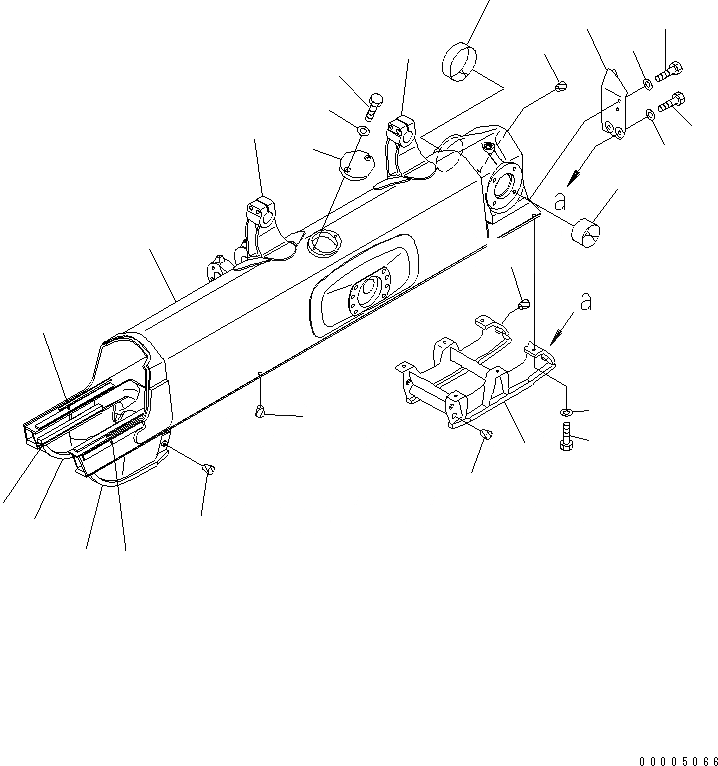 a

a

00005066