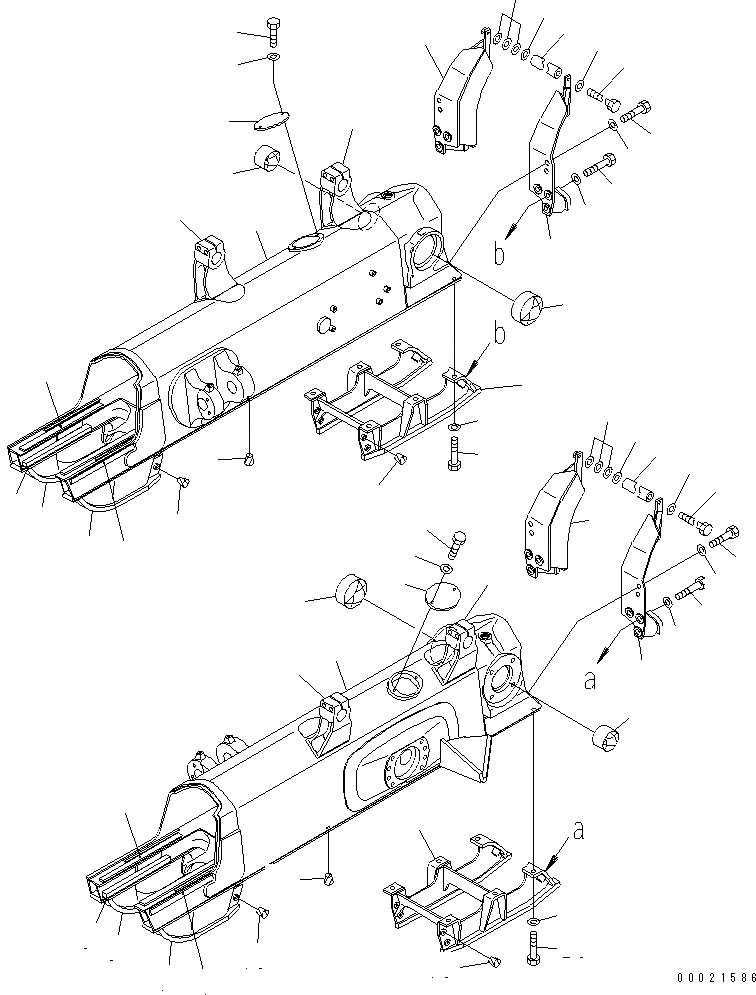 b
b
a
a
00021586