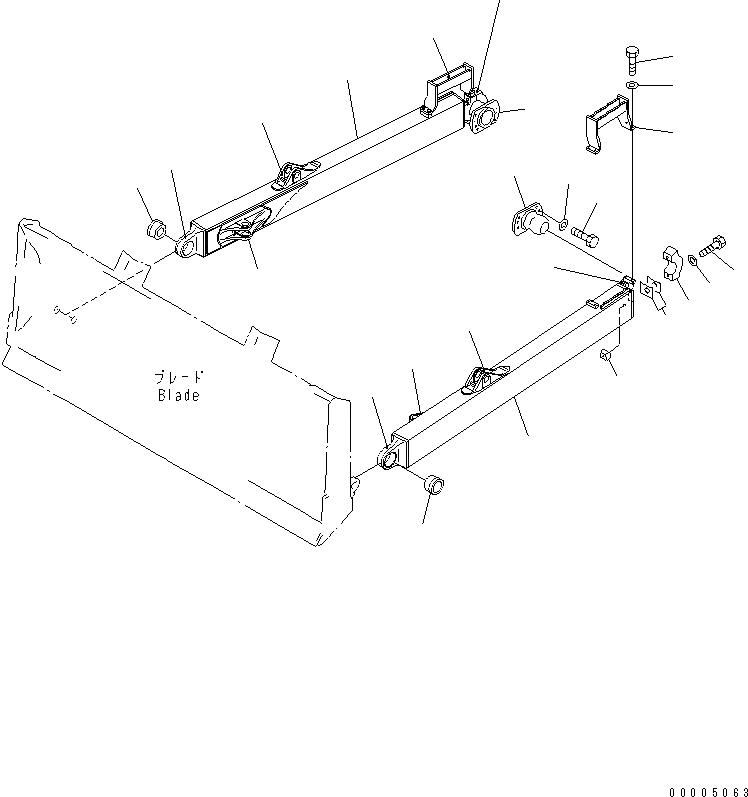 ブレード
Blade

00005063