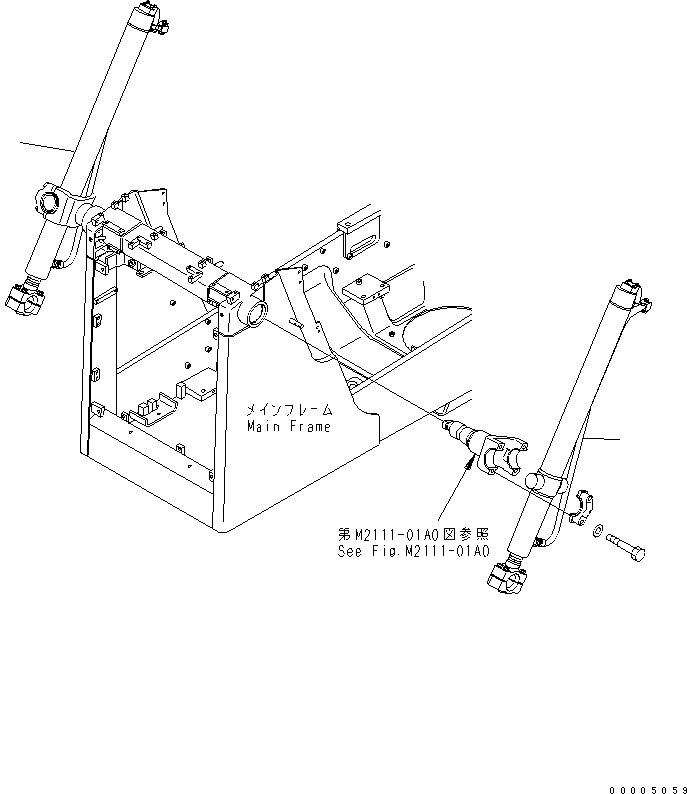 メインフレーム
Main Frame

第M2111-01A0図参照
See Fig.M2111-01A0

00005059