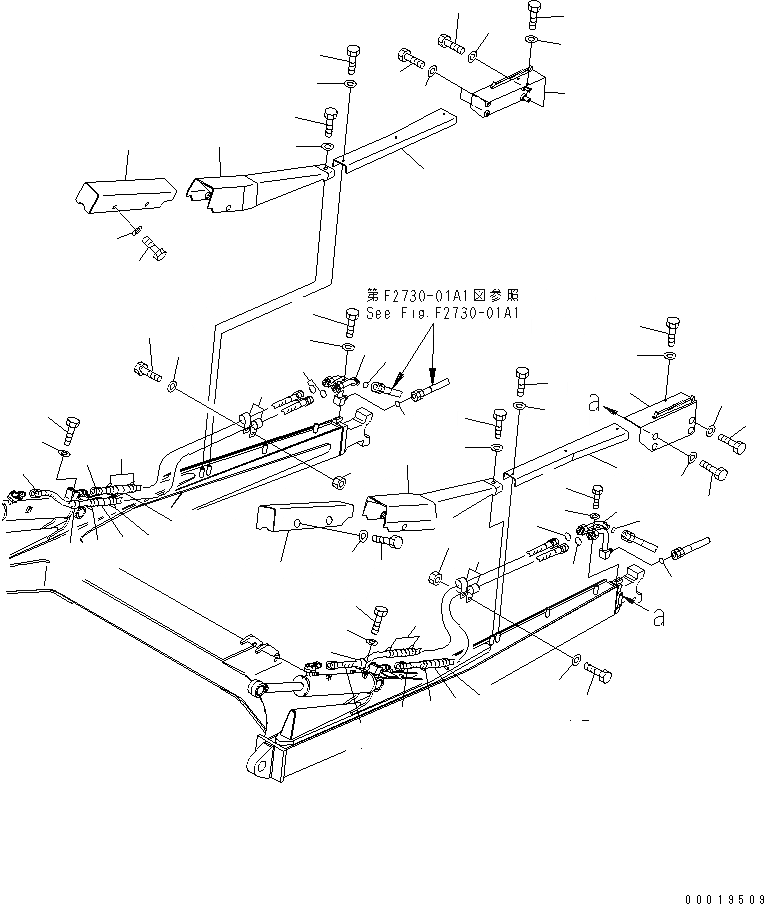 第F2730-01A1図参照
See Fig.F2730-01A1

a

a

00019509