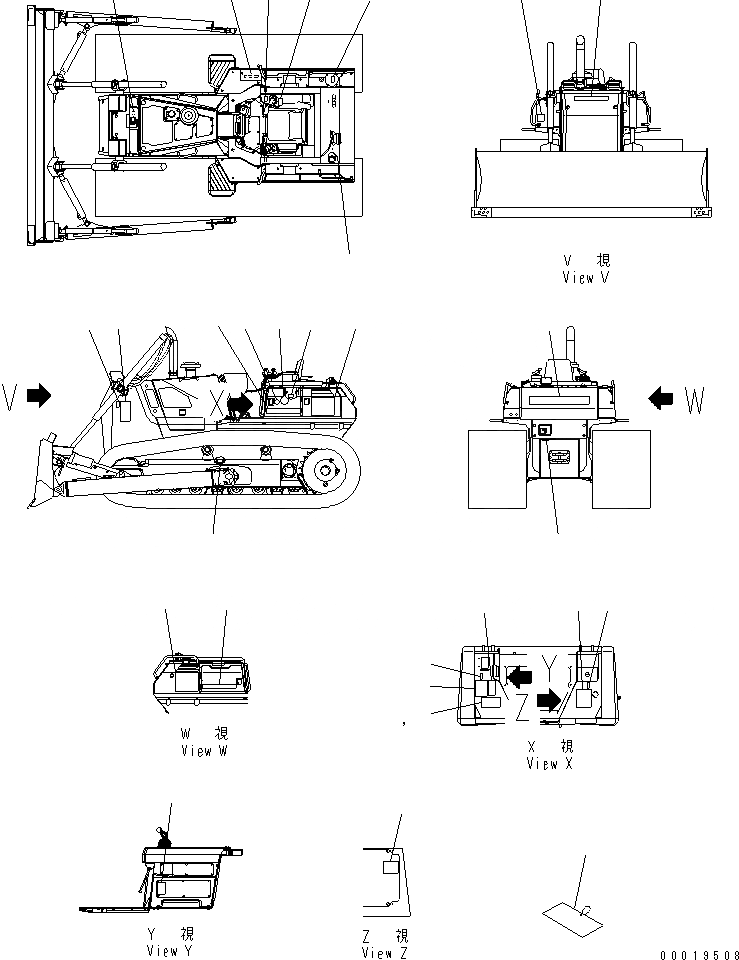 V 視
View V

V

X

W

W 視
View W

Y

Z

X 視
View X

Y 視
View Y

Z 視
View Z

00019508