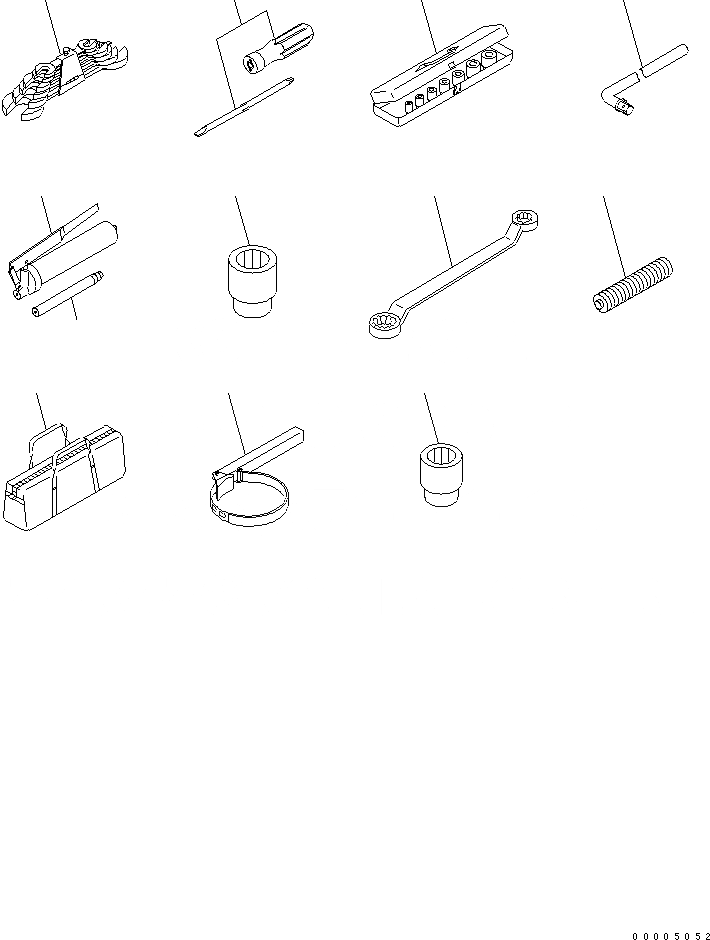 00005052