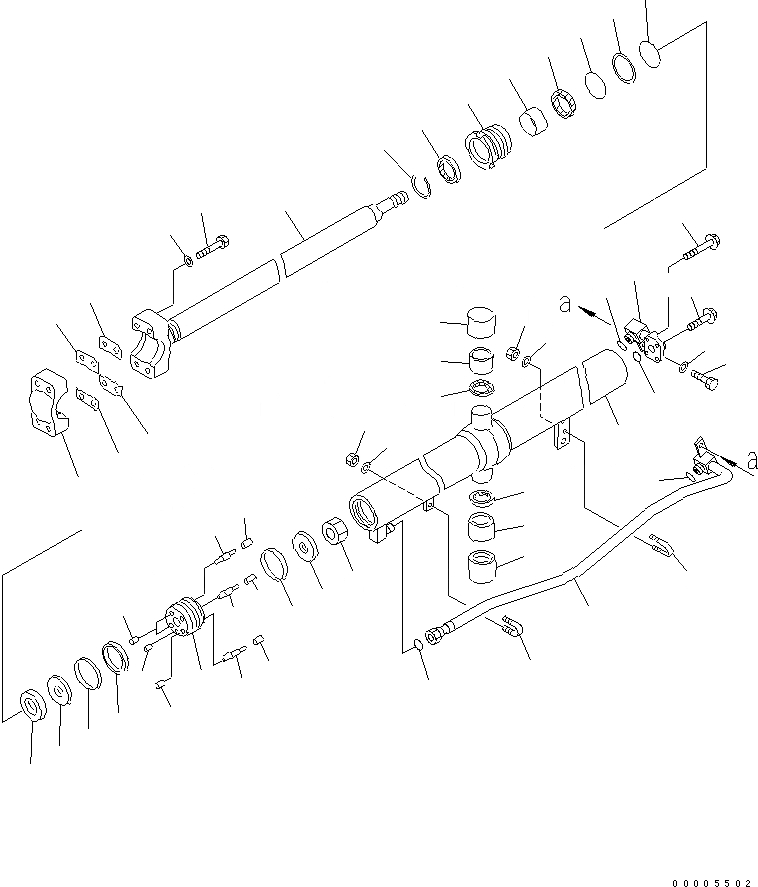 a

a

00005502