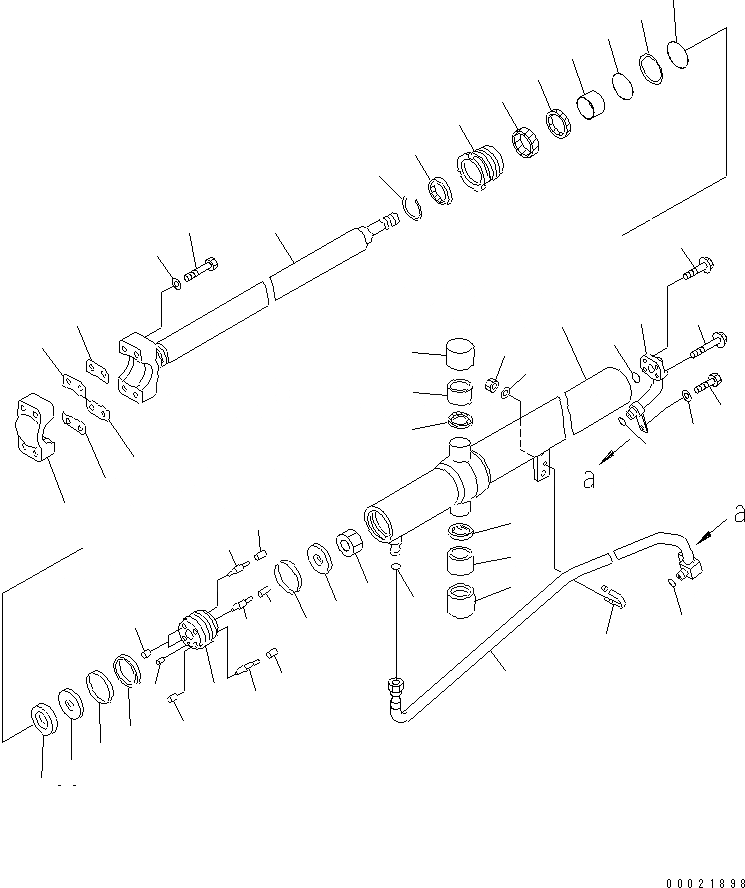 a

a

00021898