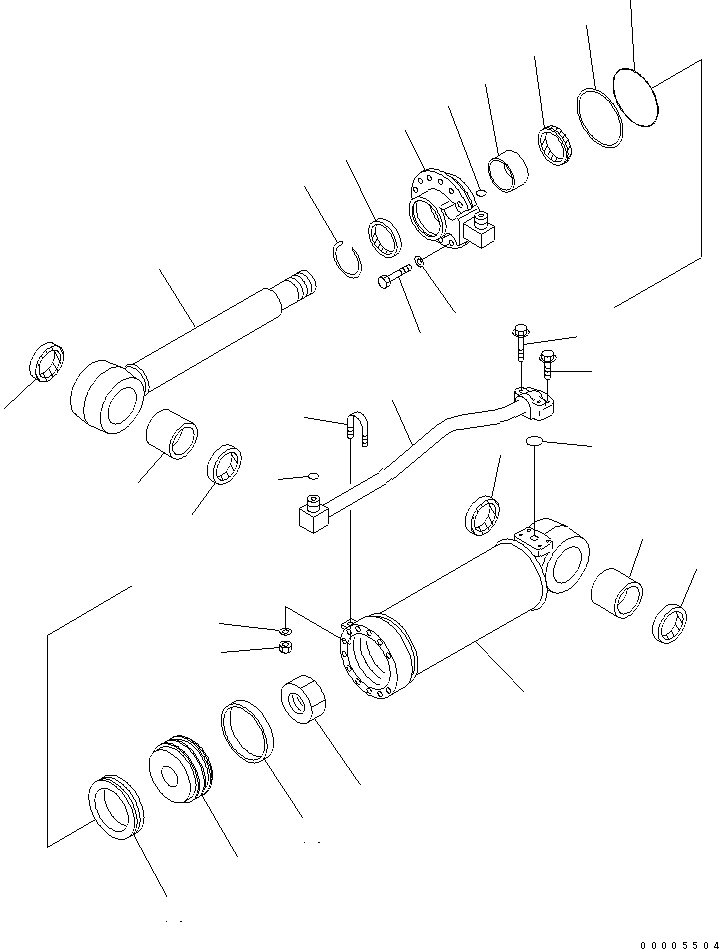 00005504