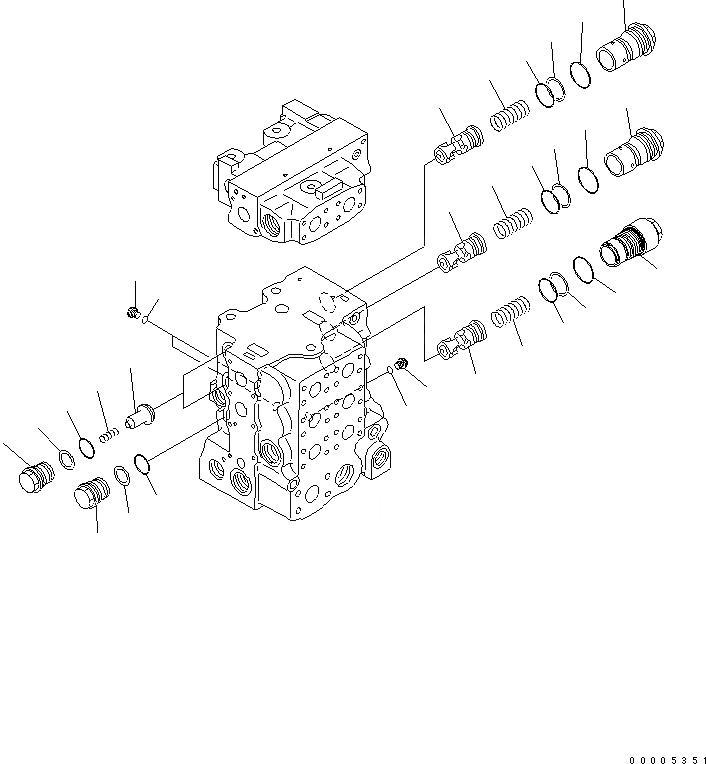 00005351